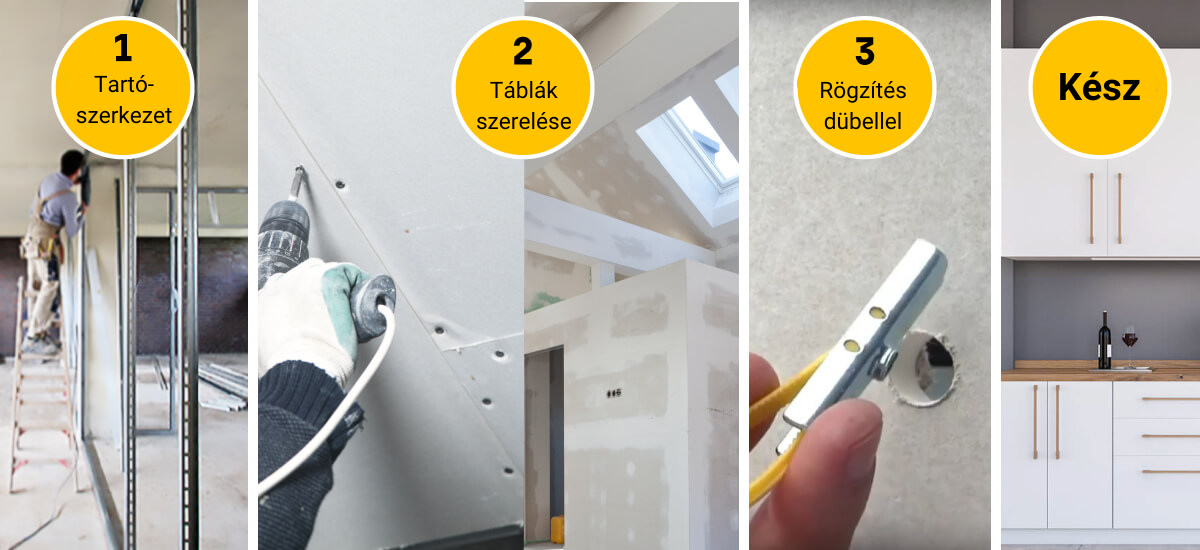 1
Tartószerkezet

2
Táblák szerelése

3
Rögzítés dübellel

Kész